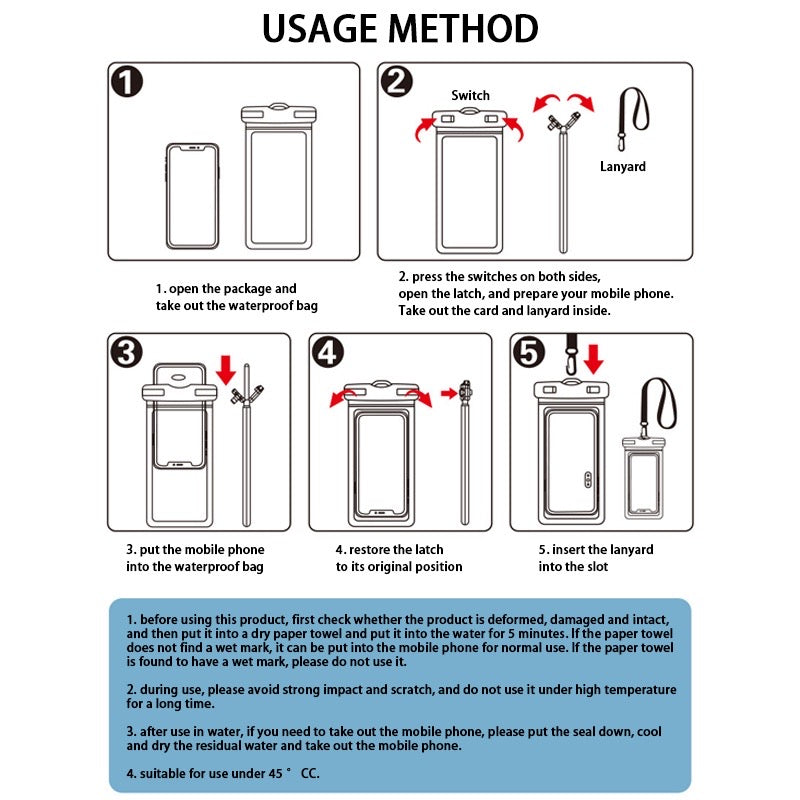 USAGE METHOD

1

2

Switch

Lanyard

1. open the package and take out the waterproof bag

2. press the switches on both sides, open the latch, and prepare your mobile phone. Take out the card and lanyard inside.

3

4

5

3. put the mobile phone into the waterproof bag

4. restore the latch to its original position

5. insert the lanyard into the slot

1. before using this product, first check whether the product is deformed, damaged and intact, and then put it into a dry paper towel and put it into the water for 5 minutes. If the paper towel does not find a wet mark, it can be put into the mobile phone for normal use. If the paper towel is found to have a wet mark, please do not use it.

2. during use, please avoid strong impact and scratch, and do not use it under high temperature for a long time.

3. after use in water, if you need to take out the mobile phone, please put the seal down, cool and dry the residual water and take out the mobile phone.

4. suitable for use under 45 ° CC.